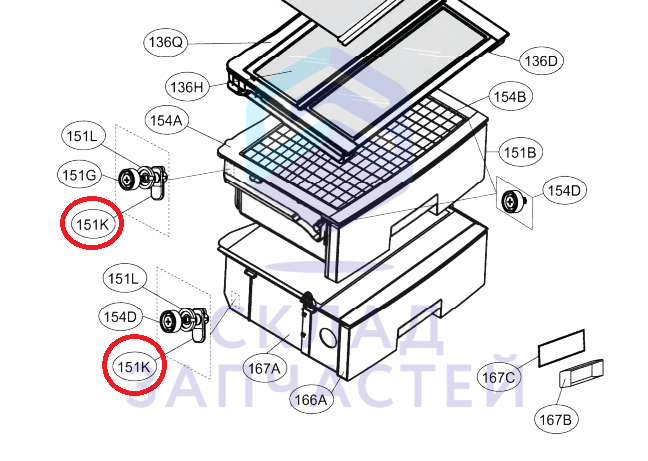 136Q
136D
136H
154B
154A
151L
151B
151G
154D
151K
151L
154D
151K
167A
166A
167C
167B
СКЛАД
ЗАПЧАСТЕЙ