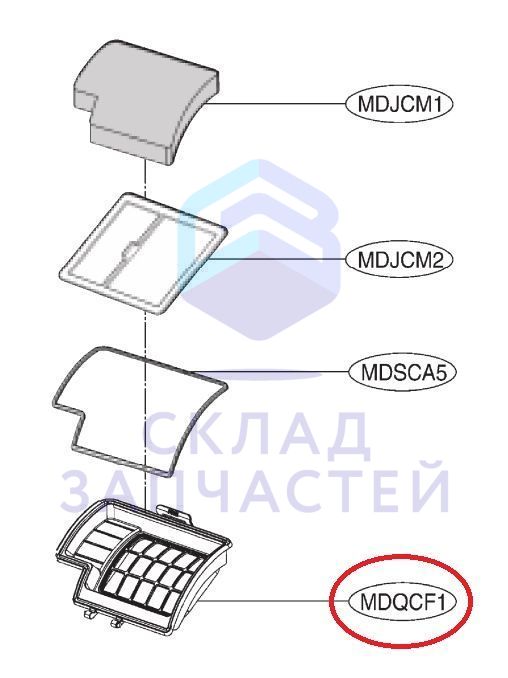 MDJCM1

MDJCM2

MDSCA5

СКЛАД
ЗАПЧАСТЕЙ

MDQCF1