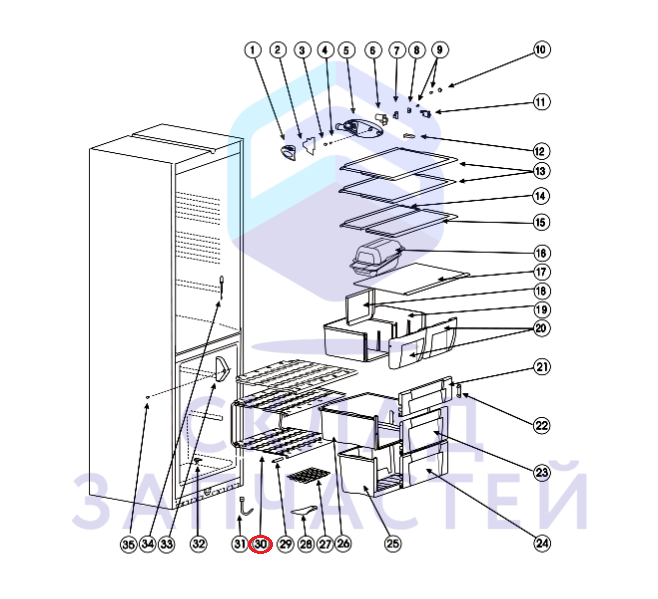 1 2 3 4 5 6 7 8 9 10
11
12
13
14
15
16
17
18
19
20
21
22
23
24
35 34 33 32 31 30 29 28 27 26 25

СКЛАД
ЗАПЧАСТЕЙ