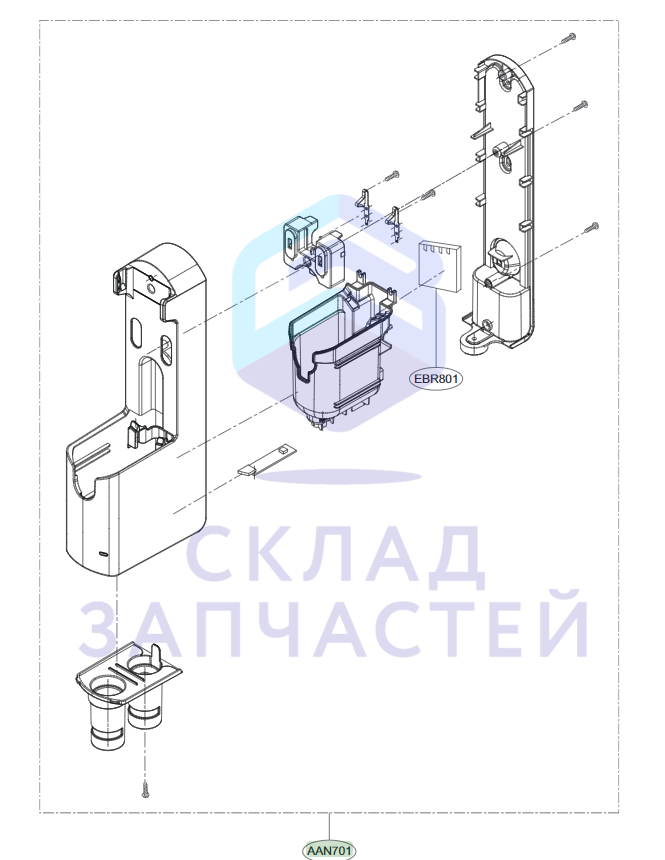 EBR801

СКЛАД
ЗАПЧАСТЕЙ

AAN701