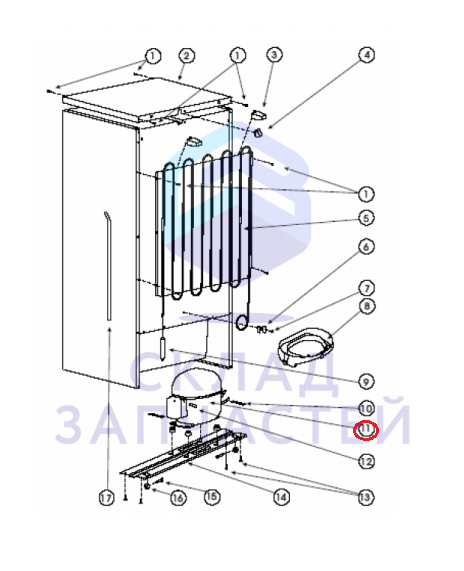 1
2
1
3
4
1
5
6
7
8
9
10
11
12
13
14
15
16
17
СКЛАД
ЗАПЧАСТЕЙ